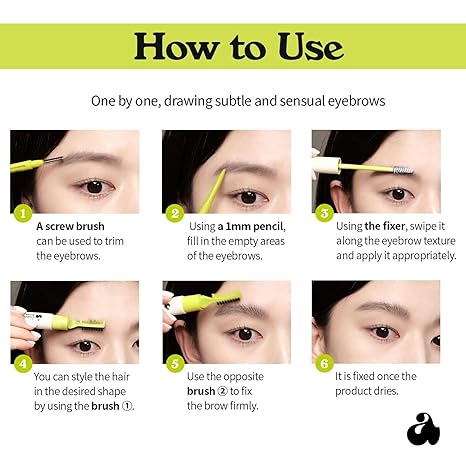 How to Use

One by one, drawing subtle and sensual eyebrows

1
A screw brush can be used to trim the eyebrows.

2
Using a 1mm pencil, fill in the empty areas of the eyebrows.

3
Using the fixer, swipe it along the eyebrow texture and apply it appropriately.

4
You can style the hair in the desired shape by using the brush ①.

5
Use the opposite brush ② to fix the brow firmly.

6
It is fixed once the product dries.

a