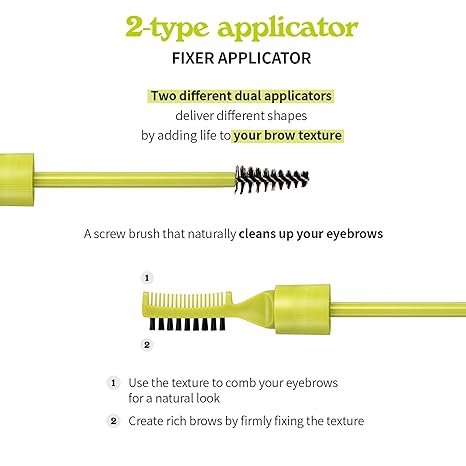 2-type applicator

FIXER APPLICATOR

Two different dual applicators deliver different shapes by adding life to your brow texture

A screw brush that naturally cleans up your eyebrows

1

2

1 Use the texture to comb your eyebrows for a natural look

2 Create rich brows by firmly fixing the texture