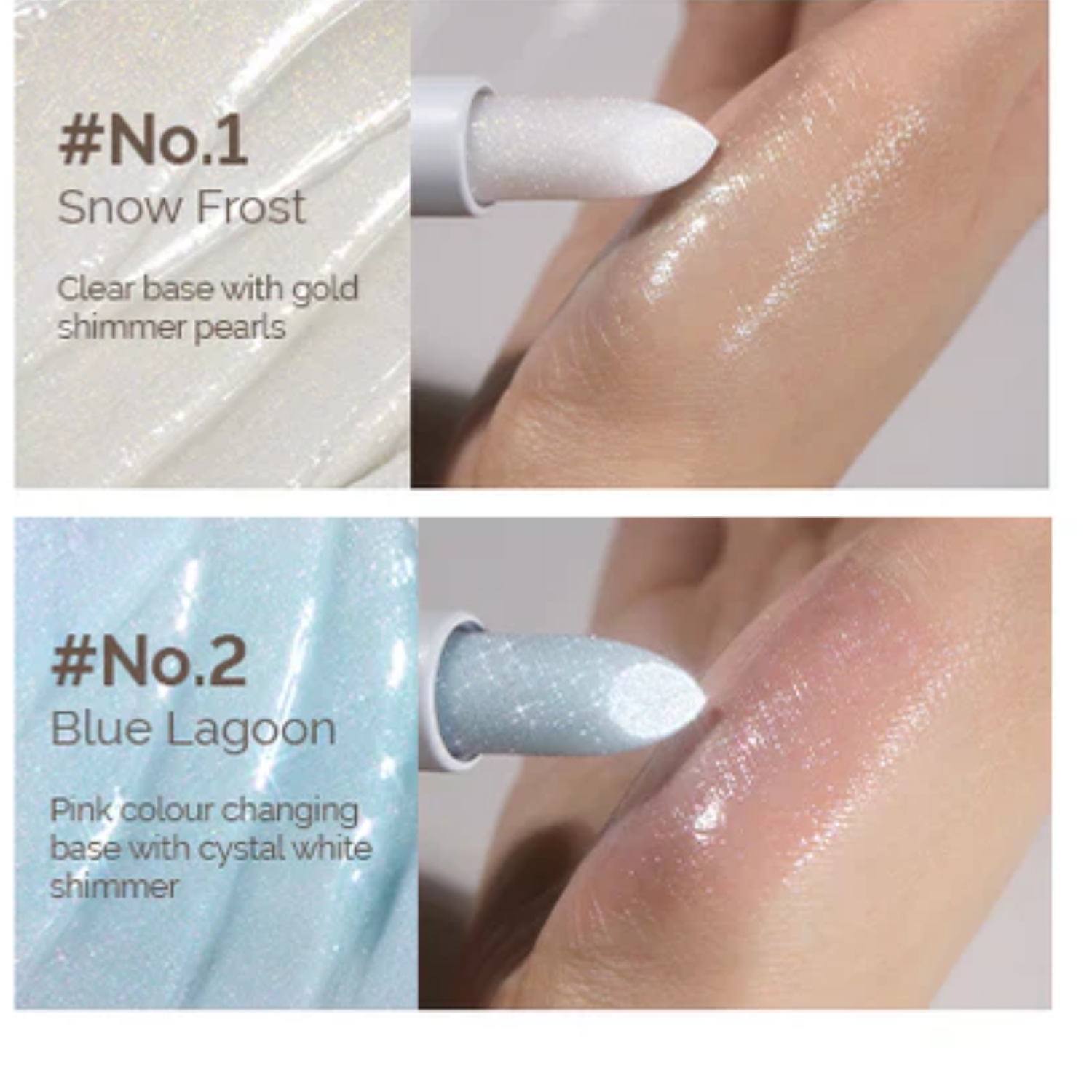 #No.1
Snow Frost

Clear base with gold shimmer pearls

#No.2
Blue Lagoon

Pink colour changing base with cystal white shimmer