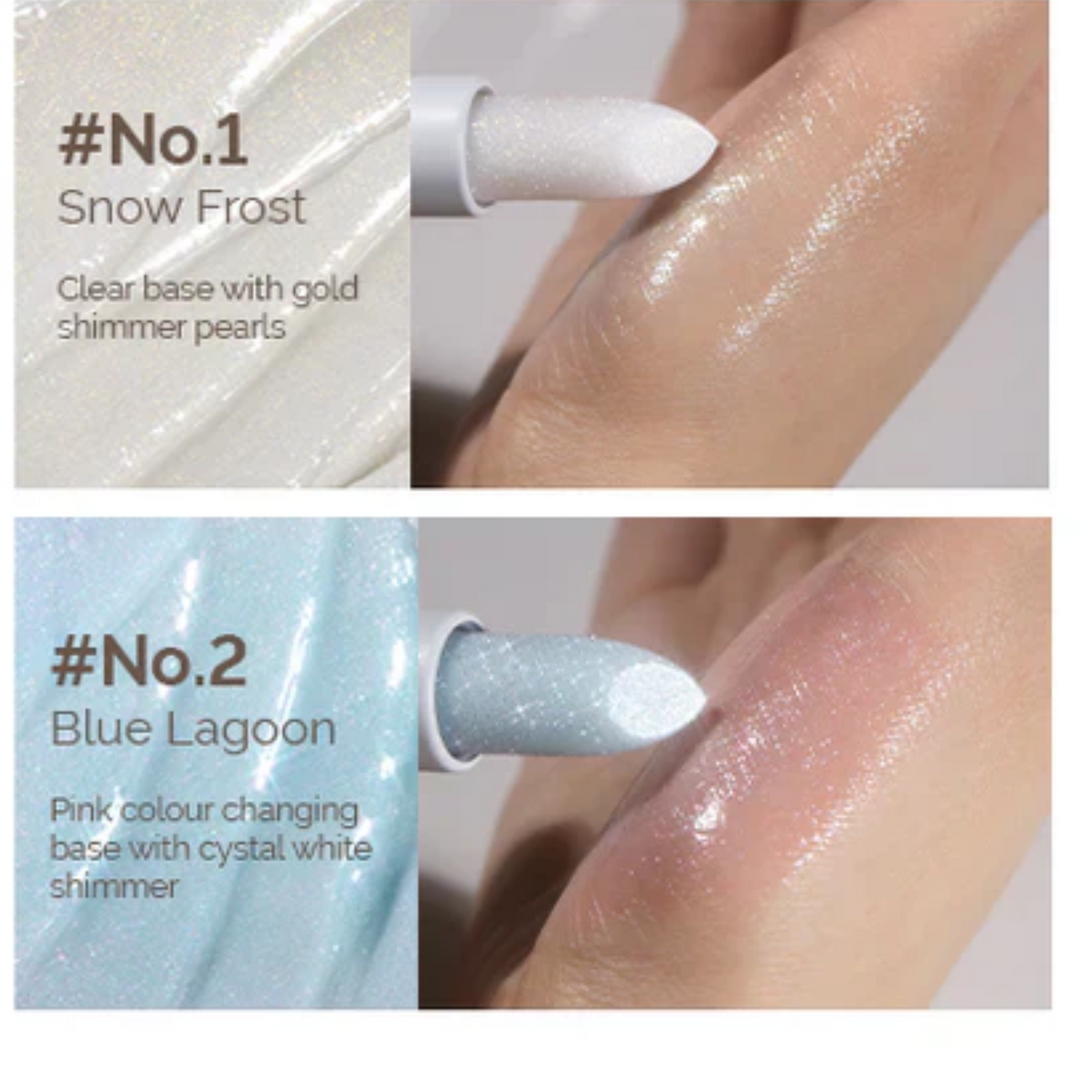 #No.1
Snow Frost

Clear base with gold shimmer pearls

#No.2
Blue Lagoon

Pink colour changing base with cystal white shimmer