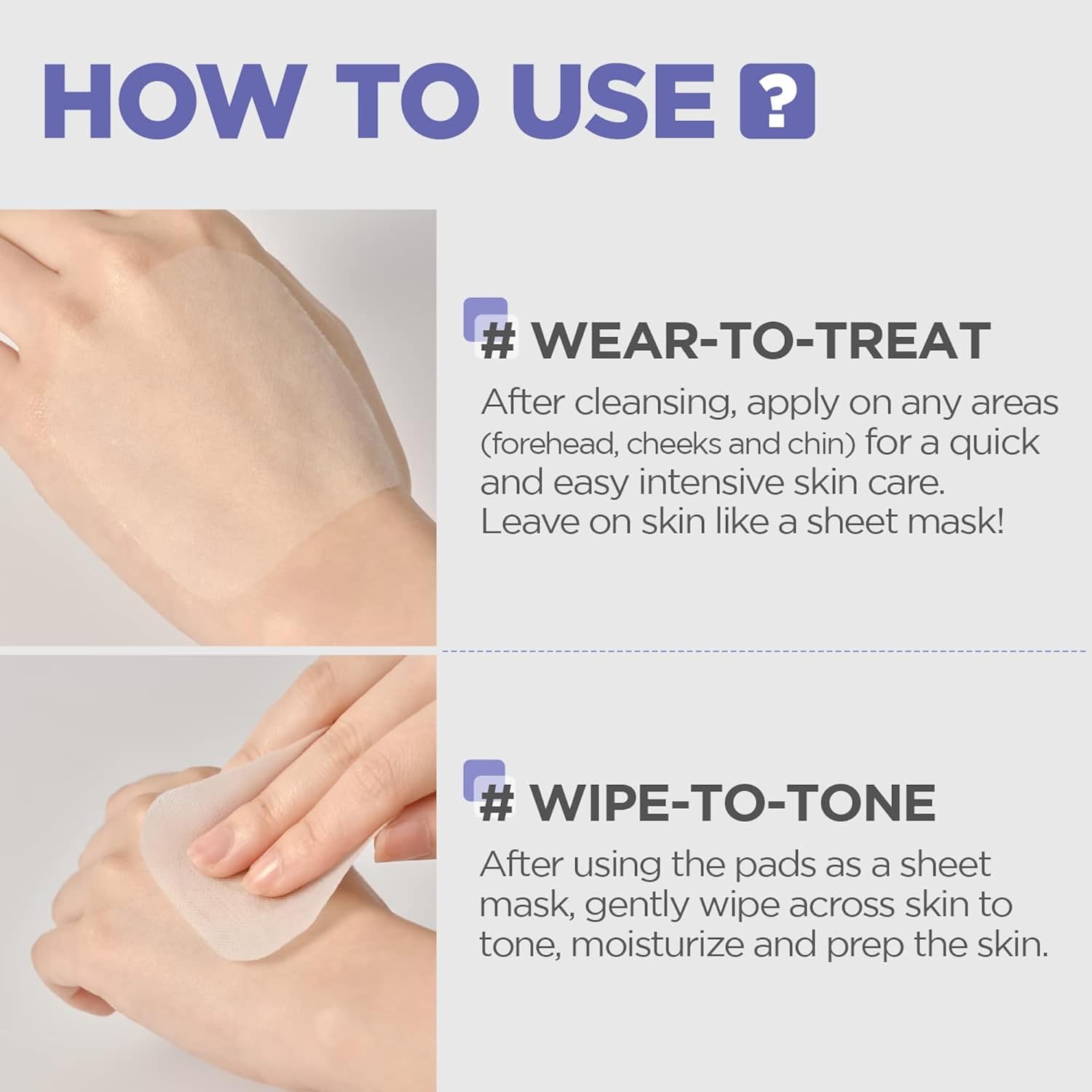 HOW TO USE ?

# WEAR-TO-TREAT

After cleansing, apply on any areas (forehead, cheeks and chin) for a quick and easy intensive skin care. Leave on skin like a sheet mask!

# WIPE-TO-TONE

After using the pads as a sheet mask, gently wipe across skin to tone, moisturize and prep the skin.